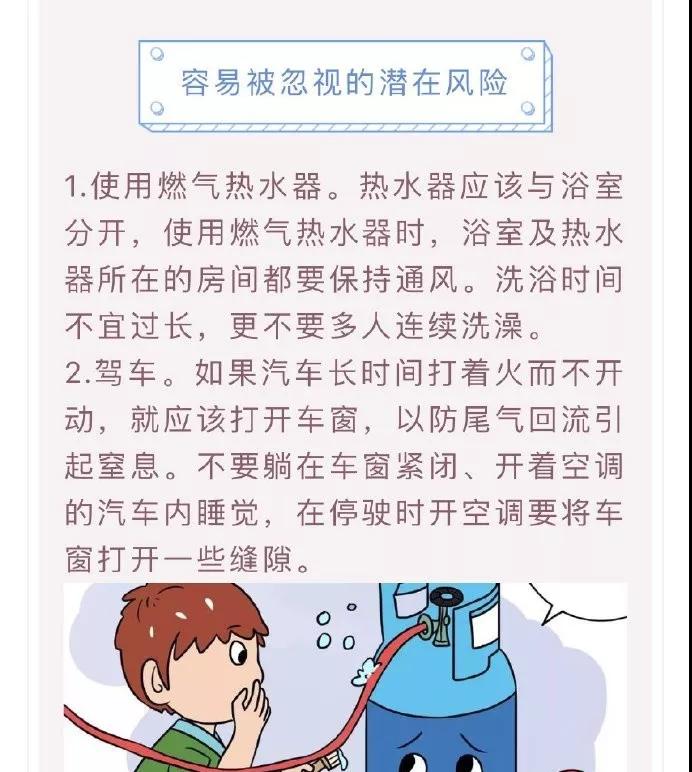 容易被忽视的潜在风险

1.使用燃气热水器。热水器应该与浴室分开，使用燃气热水器时，浴室及热水器所在的房间都要保持通风。洗浴时间不宜过长，更不要多人连续洗澡。
2.驾车。如果汽车长时间打着火而不开动，就应该打开车窗，以防尾气回流引起窒息。不要躺在车窗紧闭、开着空调的汽车内睡觉，在停驶时开空调要将车窗打开一些缝隙。